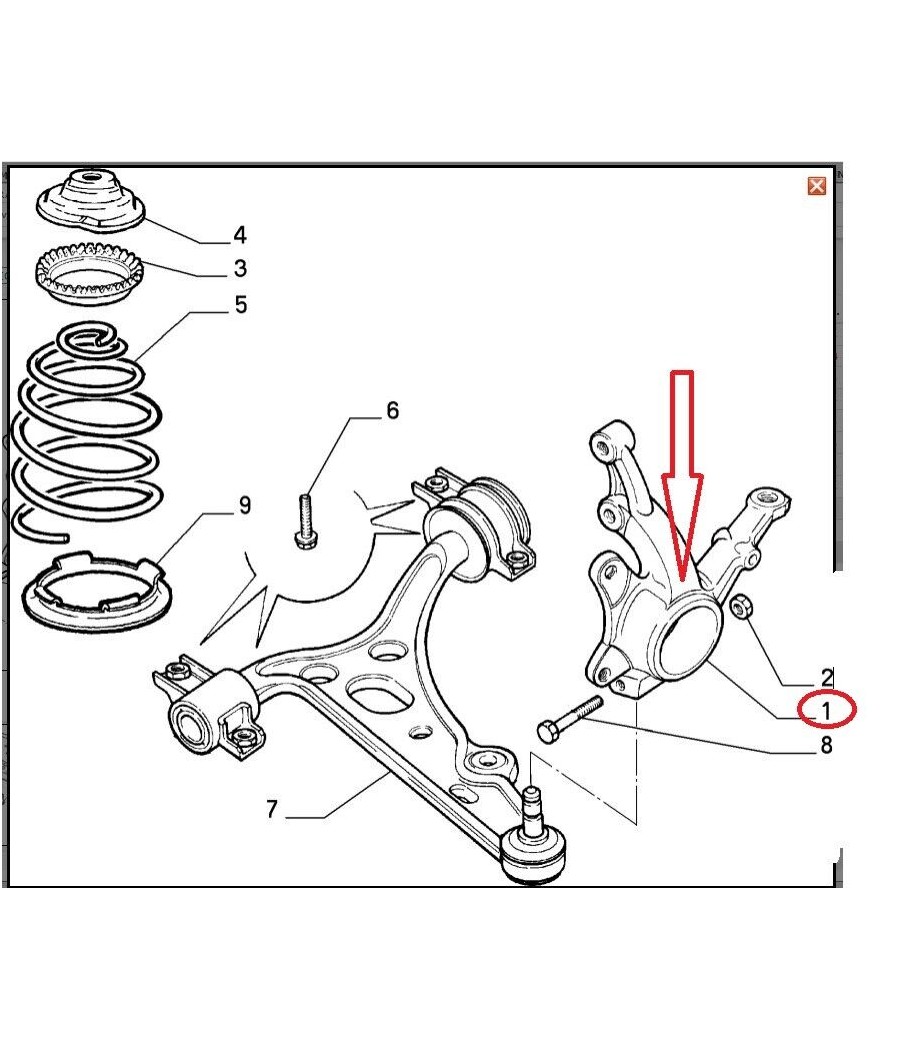 4
3
5
6
9
2
1
8
7