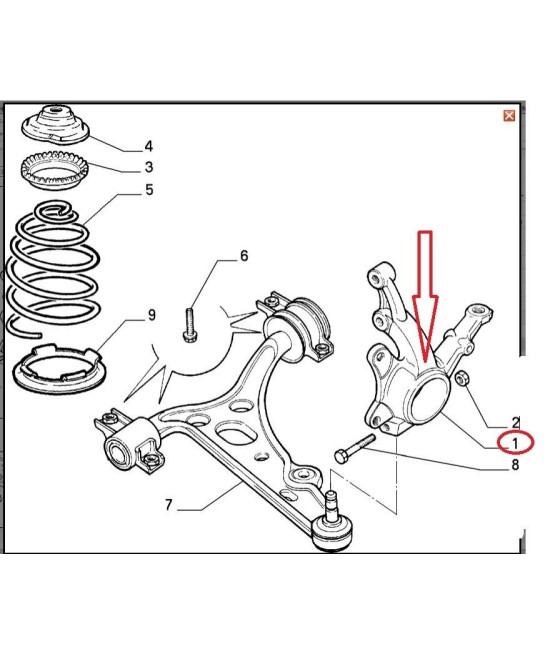 4
3
5
6
9
2
1
8
7