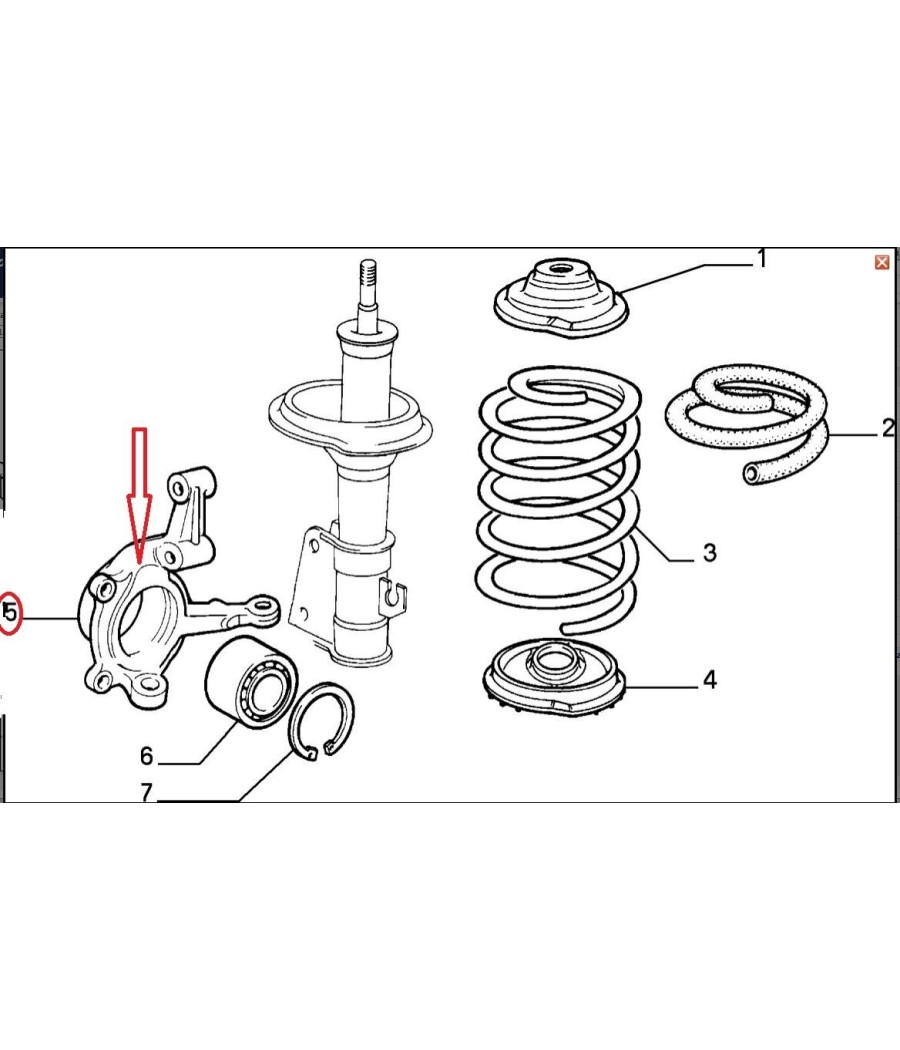 1
2
3
4
5
6
7