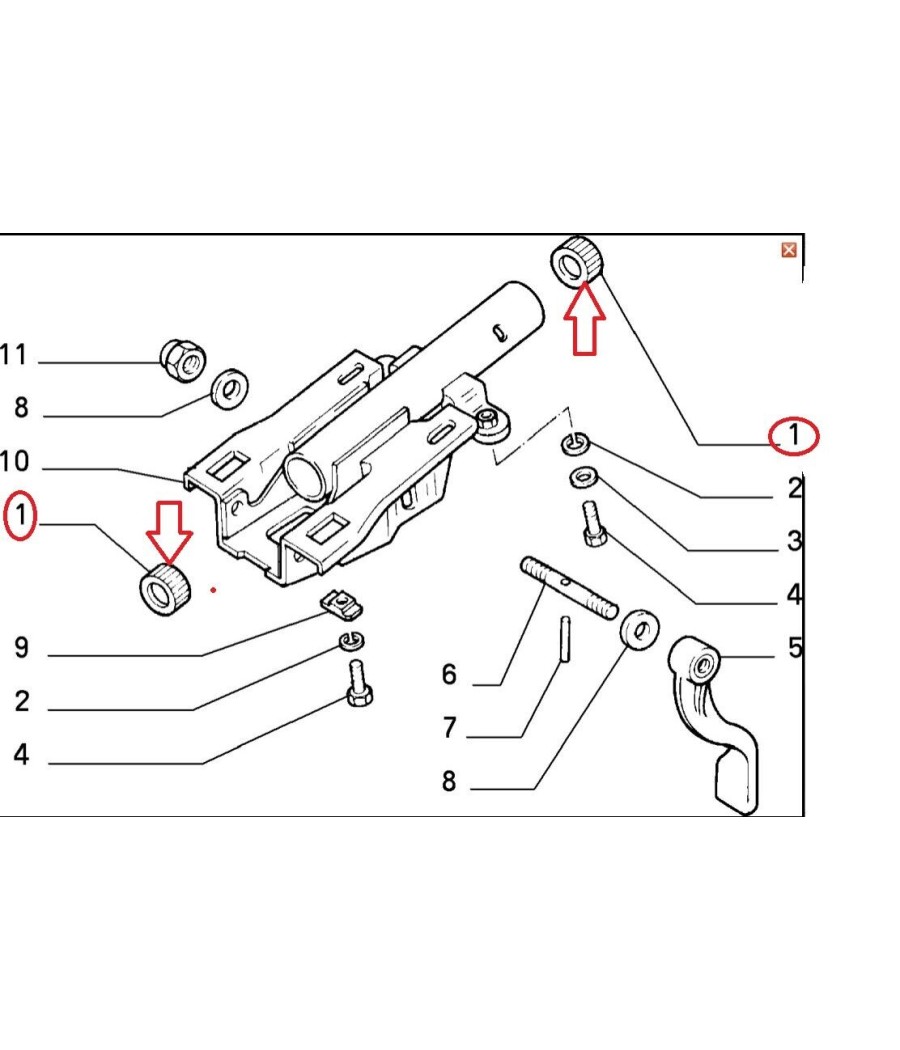 11
8
10
1
9
2
4
1
2
3
4
5
6
7
8